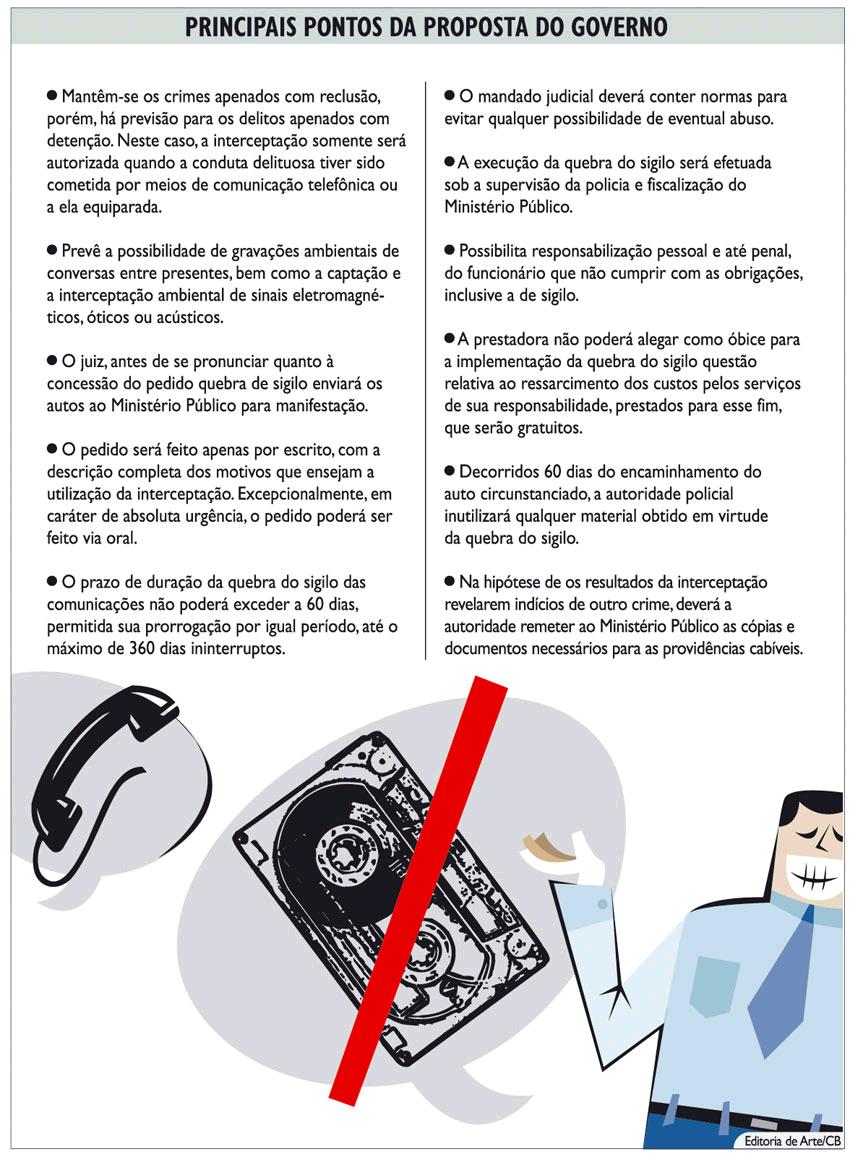 PRINCIPAIS PONTOS DA PROPOSTA DO GOVERNO

● Mantêm-se os crimes apenados com reclusão, porém, há previsão para os delitos apenados com detenção. Neste caso, a interceptação somente será autorizada quando a conduta delituosa tiver sido cometida por meios de comunicação telefônica ou a ela equiparada.

● Prevê a possibilidade de gravações ambientais de conversas entre presentes, bem como a captação e a interceptação ambiental de sinais eletromagnéticos, óticos ou acústicos.

● O juiz, antes de se pronunciar quanto à concessão do pedido quebra de sigilo enviará os autos ao Ministério Público para manifestação.

● O pedido será feito apenas por escrito, com a descrição completa dos motivos que ensejam a utilização da interceptação. Excepcionalmente, em caráter de absoluta urgência, o pedido poderá ser feito via oral.

● O prazo de duração da quebra do sigilo das comunicações não poderá exceder a 60 dias, permitida sua prorrogação por igual período, até o máximo de 360 dias ininterruptos.

● O mandado judicial deverá conter normas para evitar qualquer possibilidade de eventual abuso.

● A execução da quebra do sigilo será efetuada sob a supervisão da policia e fiscalização do Ministério Público.

● Possibilita responsabilização pessoal e até penal, do funcionário que não cumprir com as obrigações, inclusive a de sigilo.

● A prestadora não poderá alegar como óbice para a implementação da quebra do sigilo questão relativa ao ressarcimento dos custos pelos serviços de sua responsabilidade, prestados para esse fim, que serão gratuitos.

● Decorridos 60 dias do encaminhamento do auto circunstanciado, a autoridade policial inutilizará qualquer material obtido em virtude da quebra do sigilo.

● Na hipótese de os resultados da interceptação revelarem indícios de outro crime, deverá a autoridade remeter ao Ministério Público as cópias e documentos necessários para as providências cabíveis.

Editoria de Arte/CB